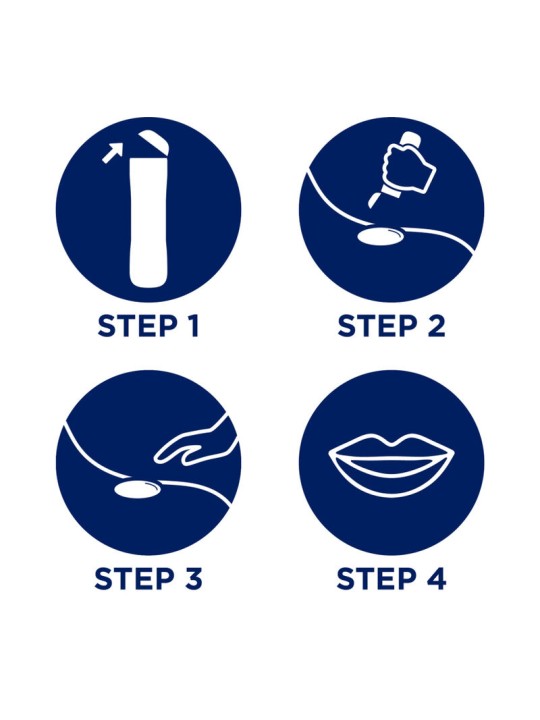 STEP 1

STEP 2

STEP 3

STEP 4