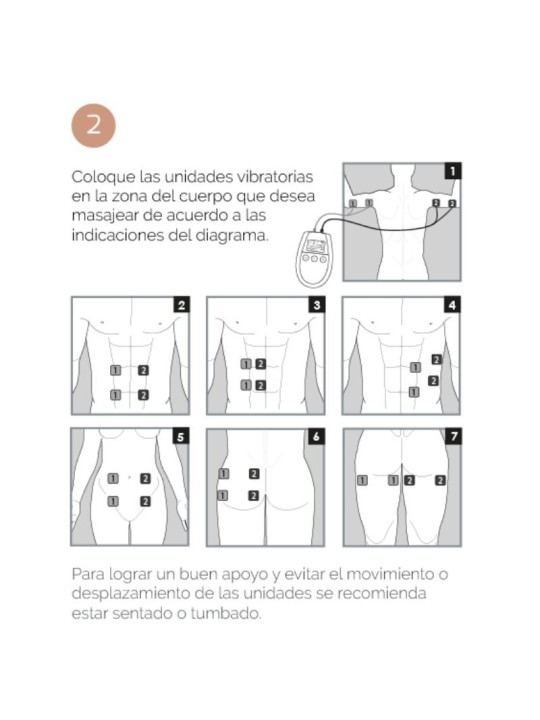 2

Coloque las unidades vibratorias en la zona del cuerpo que desea masajear de acuerdo a las indicaciones del diagrama.

1
1 1 2 2

2
1 2
1 2

3
1 2
1 2

4
2
1
2
1

5
1 2
1 2

6
1 2
1 2

7
1 1 2 2

Para lograr un buen apoyo y evitar el movimiento o desplazamiento de las unidades se recomienda estar sentado o tumbado.