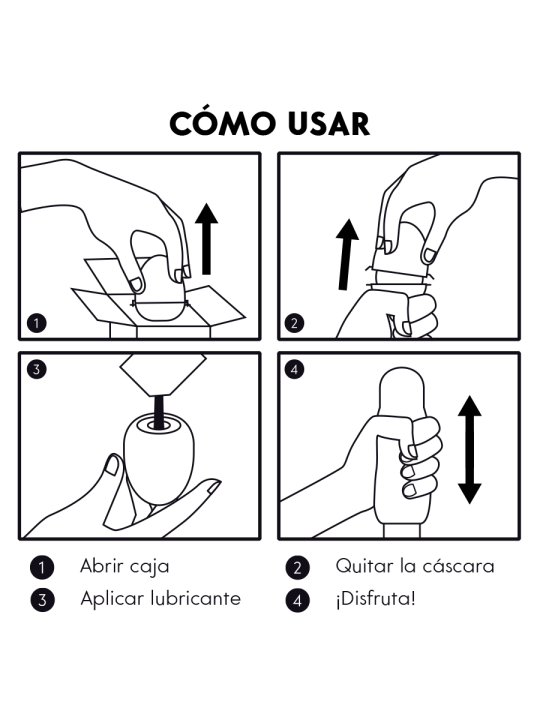 CÓMO USAR

1

2

3

4

1 Abrir caja
2 Quitar la cáscara
3 Aplicar lubricante
4 ¡Disfruta!