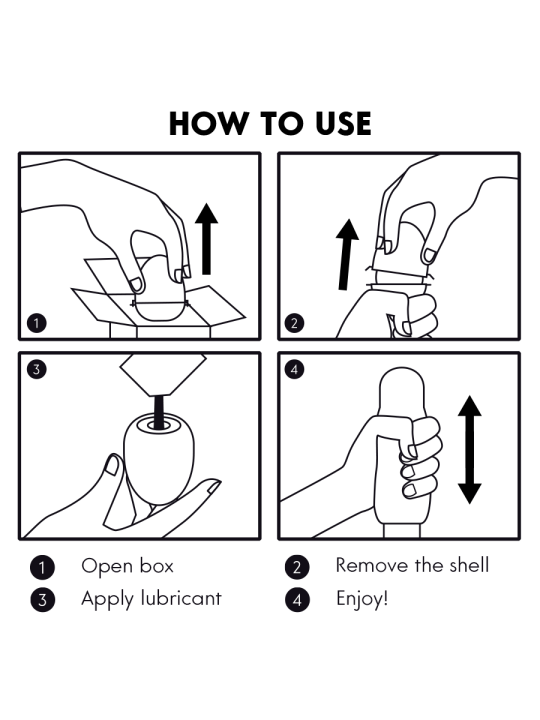 HOW TO USE

1

2

3

4

1 Open box
2 Remove the shell
3 Apply lubricant
4 Enjoy!