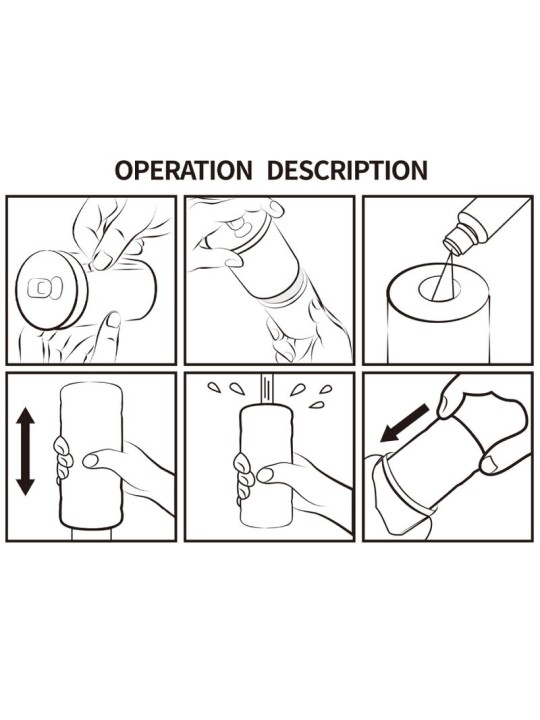 OPERATION DESCRIPTION